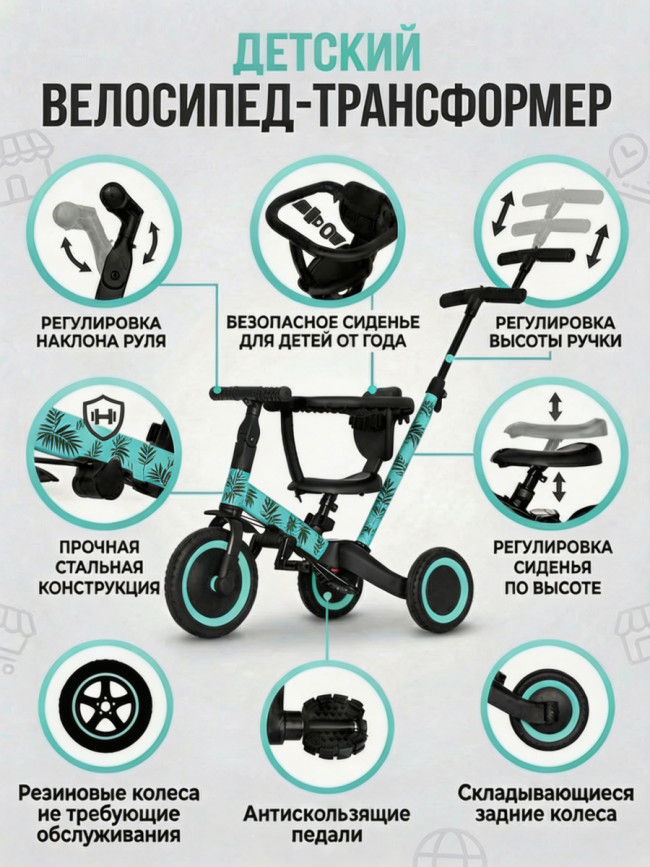 ДЕТСКИЙ
ВЕЛОСИПЕД-ТРАНСФОРМЕР

РЕГУЛИРОВКА НАКЛОНА РУЛЯ

БЕЗОПАСНОЕ СИДЕНЬЕ ДЛЯ ДЕТЕЙ ОТ ГОДА

РЕГУЛИРОВКА ВЫСОТЫ РУЧКИ

ПРОЧНАЯ СТАЛЬНАЯ КОНСТРУКЦИЯ

РЕГУЛИРОВКА СИДЕНЬЯ ПО ВЫСОТЕ

Резиновые колеса не требующие обслуживания

Антискользящие педали

Складывающиеся задние колеса