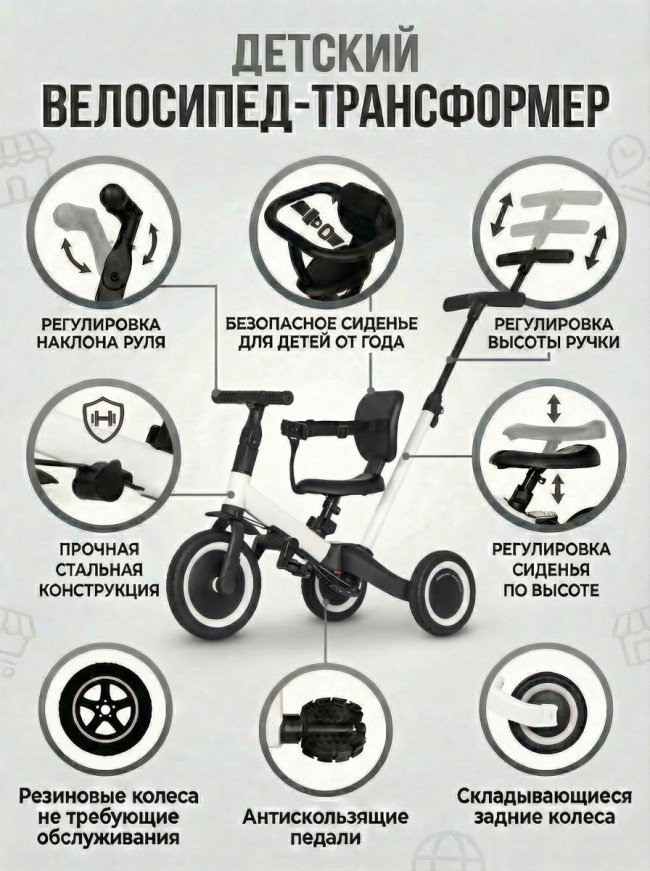 ДЕТСКИЙ
ВЕЛОСИПЕД-ТРАНСФОРМЕР

РЕГУЛИРОВКА НАКЛОНА РУЛЯ

БЕЗОПАСНОЕ СИДЕНЬЕ ДЛЯ ДЕТЕЙ ОТ ГОДА

РЕГУЛИРОВКА ВЫСОТЫ РУЧКИ

ПРОЧНАЯ СТАЛЬНАЯ КОНСТРУКЦИЯ

РЕГУЛИРОВКА СИДЕНЬЯ ПО ВЫСОТЕ

Резиновые колеса не требующие обслуживания

Антискользящие педали

Складывающиеся задние колеса